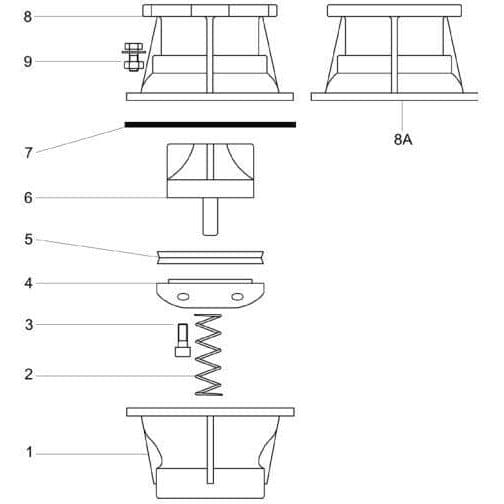 8
9
8A
7
6
5
4
3
2
1